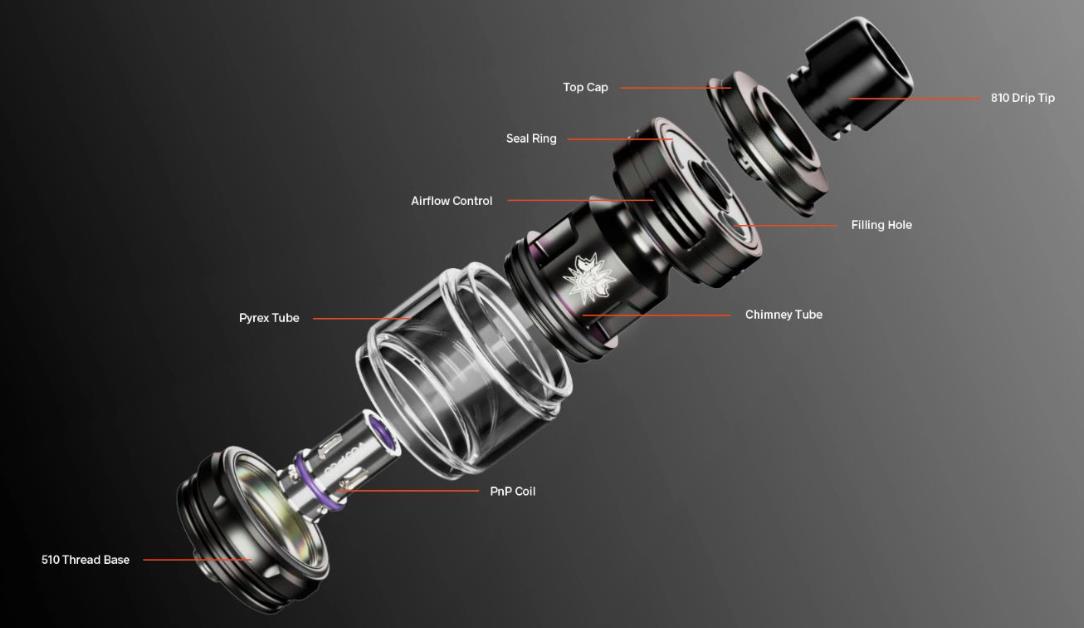 Top Cap
810 Drip Tip
Seal Ring
Airflow Control
Filling Hole
Pyrex Tube
Chimney Tube
PnP Coil
510 Thread Base